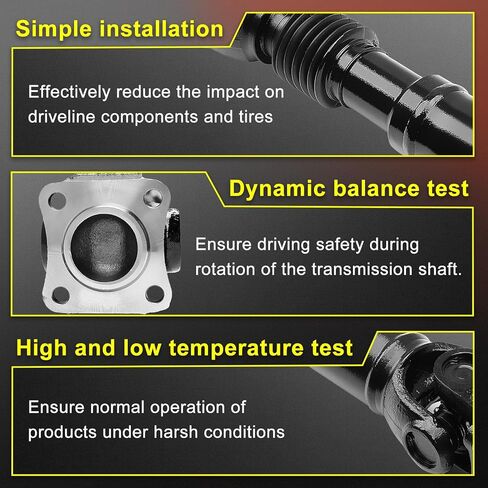 Simple installation

Effectively reduce the impact on driveline components and tires

Dynamic balance test

Ensure driving safety during rotation of the transmission shaft.

High and low temperature test

Ensure normal operation of products under harsh conditions