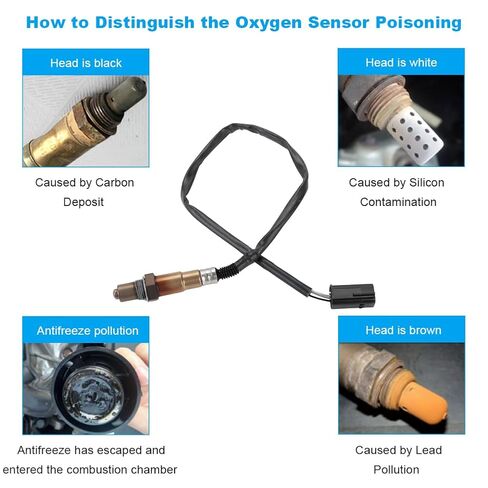 How to Distinguish the Oxygen Sensor Poisoning

Head is black

Caused by Carbon Deposit

Head is white

Caused by Silicon Contamination

Antifreeze pollution

Antifreeze has escaped and entered the combustion chamber

Head is brown

Caused by Lead Pollution