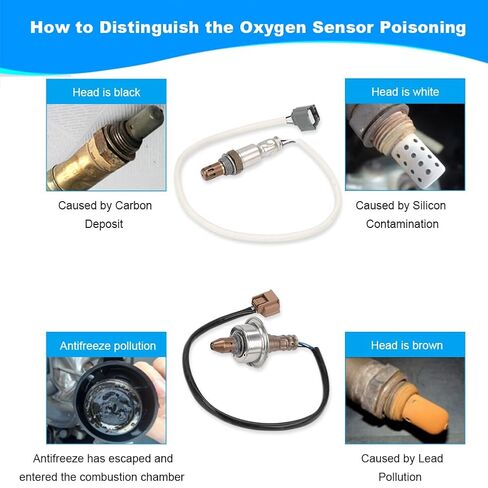 How to Distinguish the Oxygen Sensor Poisoning

Head is black

Caused by Carbon Deposit

Head is white

Caused by Silicon Contamination

Antifreeze pollution

Antifreeze has escaped and entered the combustion chamber

Head is brown

Caused by Lead Pollution