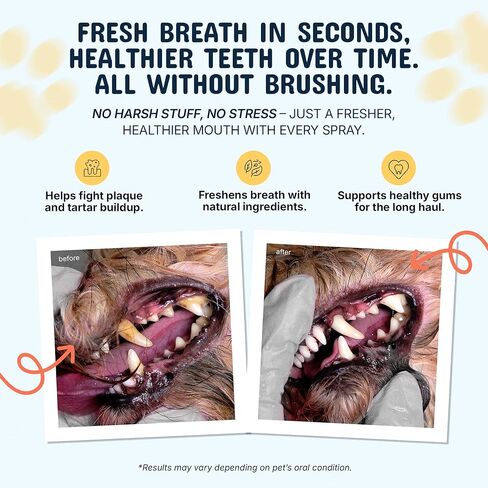 FRESH BREATH IN SECONDS, HEALTHIER TEETH OVER TIME. ALL WITHOUT BRUSHING.

NO HARSH STUFF, NO STRESS – JUST A FRESHER, HEALTHIER MOUTH WITH EVERY SPRAY.

Helps fight plaque and tartar buildup.

Freshens breath with natural ingredients.

Supports healthy gums for the long haul.

before

after

*Results may vary depending on pet's oral condition.