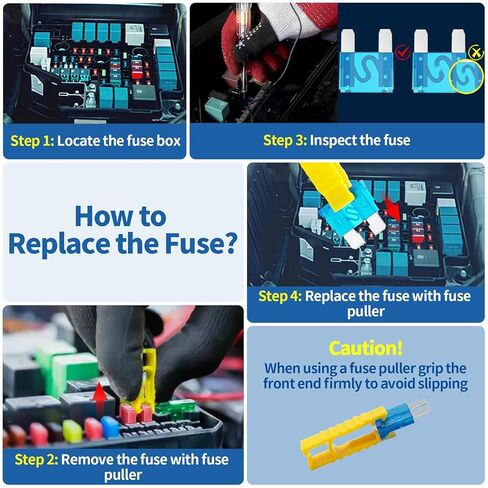 Step 1: Locate the fuse box

Step 3: Inspect the fuse

How to Replace the Fuse?

Step 4: Replace the fuse with fuse puller

Step 2: Remove the fuse with fuse puller

Caution!
When using a fuse puller grip the front end firmly to avoid slipping