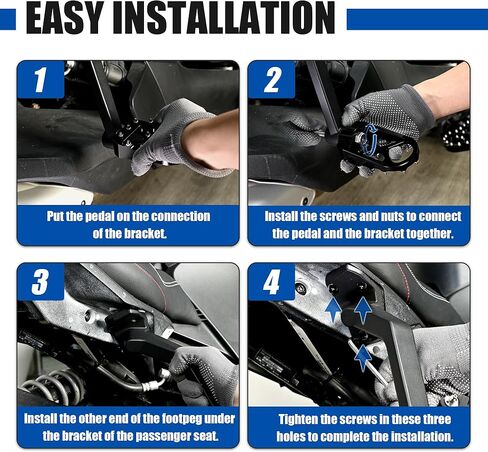 EASY INSTALLATION

1

Put the pedal on the connection of the bracket.

2

Install the screws and nuts to connect the pedal and the bracket together.

3

Install the other end of the footpeg under the bracket of the passenger seat.

4

Tighten the screws in these three holes to complete the installation.