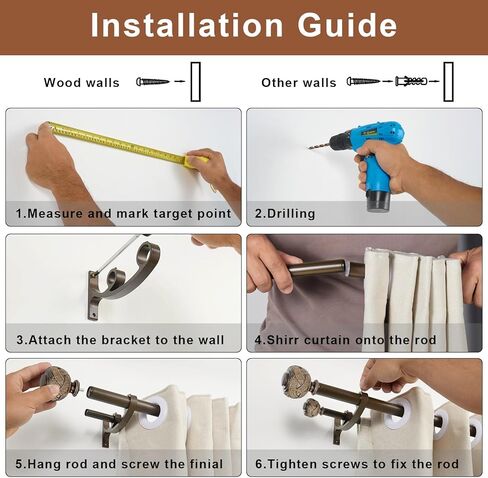 Installation Guide

Wood walls

Other walls

1.Measure and mark target point

2.Drilling

3.Attach the bracket to the wall

4.Shirr curtain onto the rod

5.Hang rod and screw the finial

6.Tighten screws to fix the rod