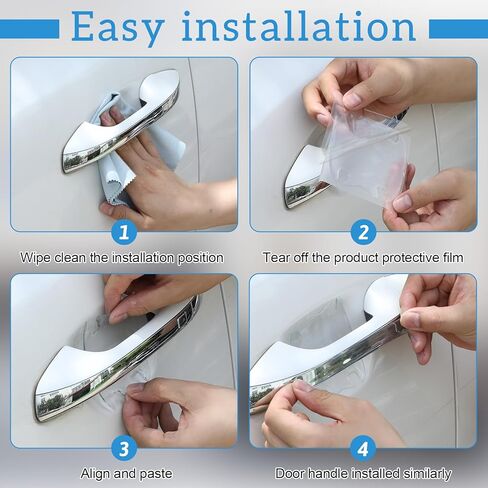 Easy installation

1
Wipe clean the installation position

2
Tear off the product protective film

3
Align and paste

4
Door handle installed similarly