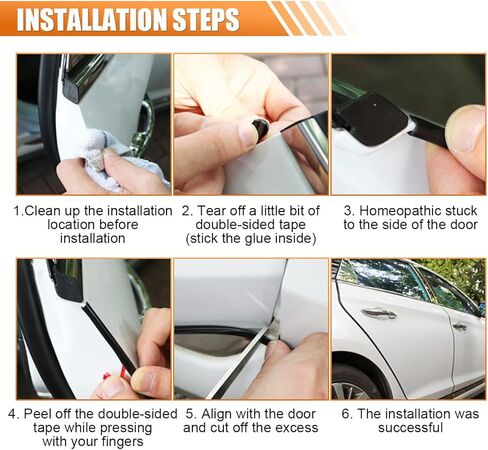 INSTALLATION STEPS

1.Clean up the installation location before installation

2. Tear off a little bit of double-sided tape (stick the glue inside)

3. Homeopathic stuck to the side of the door

4. Peel off the double-sided tape while pressing with your fingers

5. Align with the door and cut off the excess

6. The installation was successful