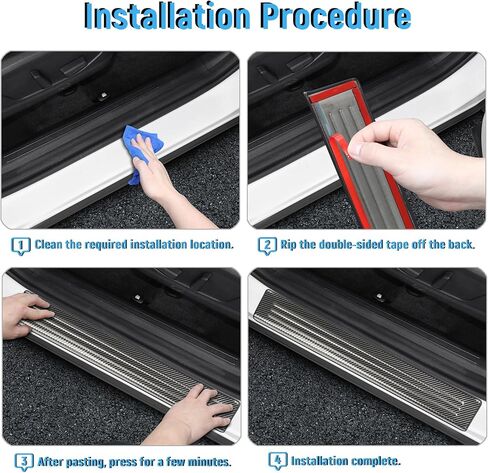 Installation Procedure

1 Clean the required installation location.

2 Rip the double-sided tape off the back.

3 After pasting, press for a few minutes.

4 Installation complete.