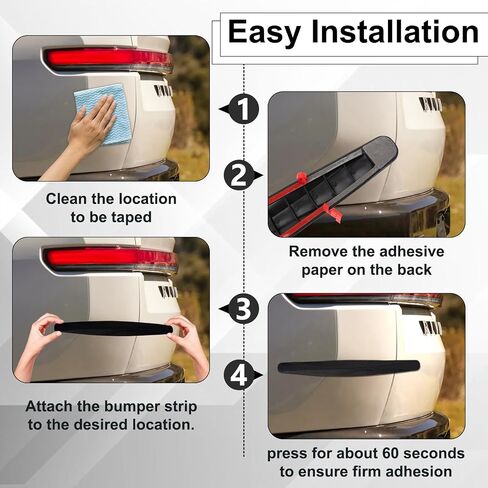 Easy Installation

1

Clean the location to be taped

2

Remove the adhesive paper on the back

3

Attach the bumper strip to the desired location.

4

press for about 60 seconds to ensure firm adhesion