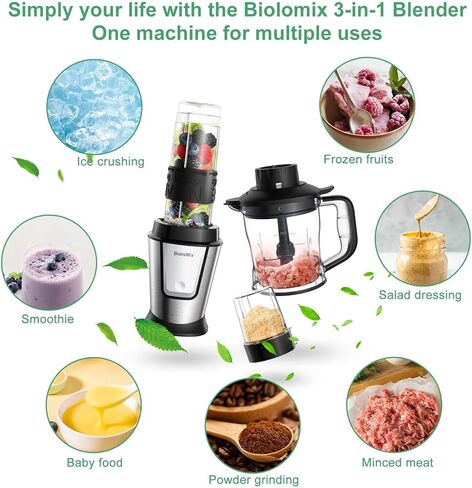 Simply your life with the Biolomix 3-in-1 Blender
One machine for multiple uses

Ice crushing

Frozen fruits

BioloMix

Smoothie

Salad dressing

Baby food

Powder grinding

Minced meat