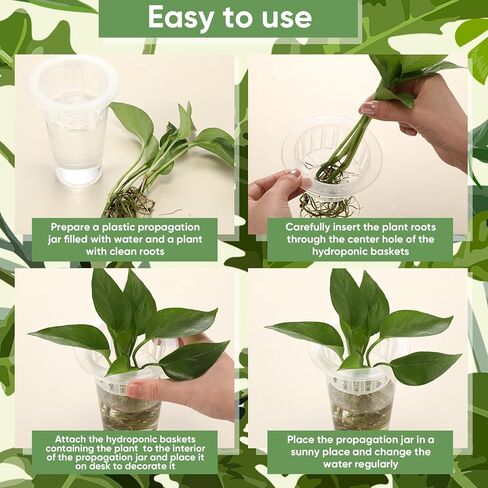 Easy to use

Prepare a plastic propagation jar filled with water and a plant with clean roots

Carefully insert the plant roots through the center hole of the hydroponic baskets

Attach the hydroponic baskets containing the plant to the interior of the propagation jar and place it on desk to decorate it

Place the propagation jar in a sunny place and change the water regularly