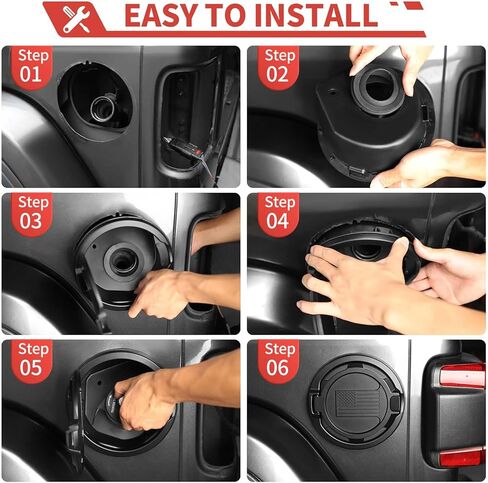 EASY TO INSTALL

Step 01

Step 02

Step 03

Step 04

Step 05

Step 06