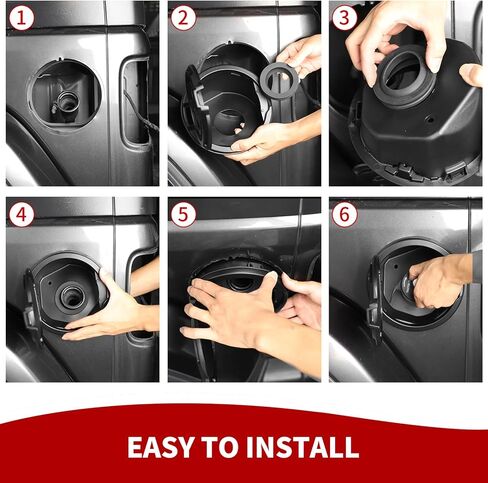 1

2

3

4

5

6

EASY TO INSTALL