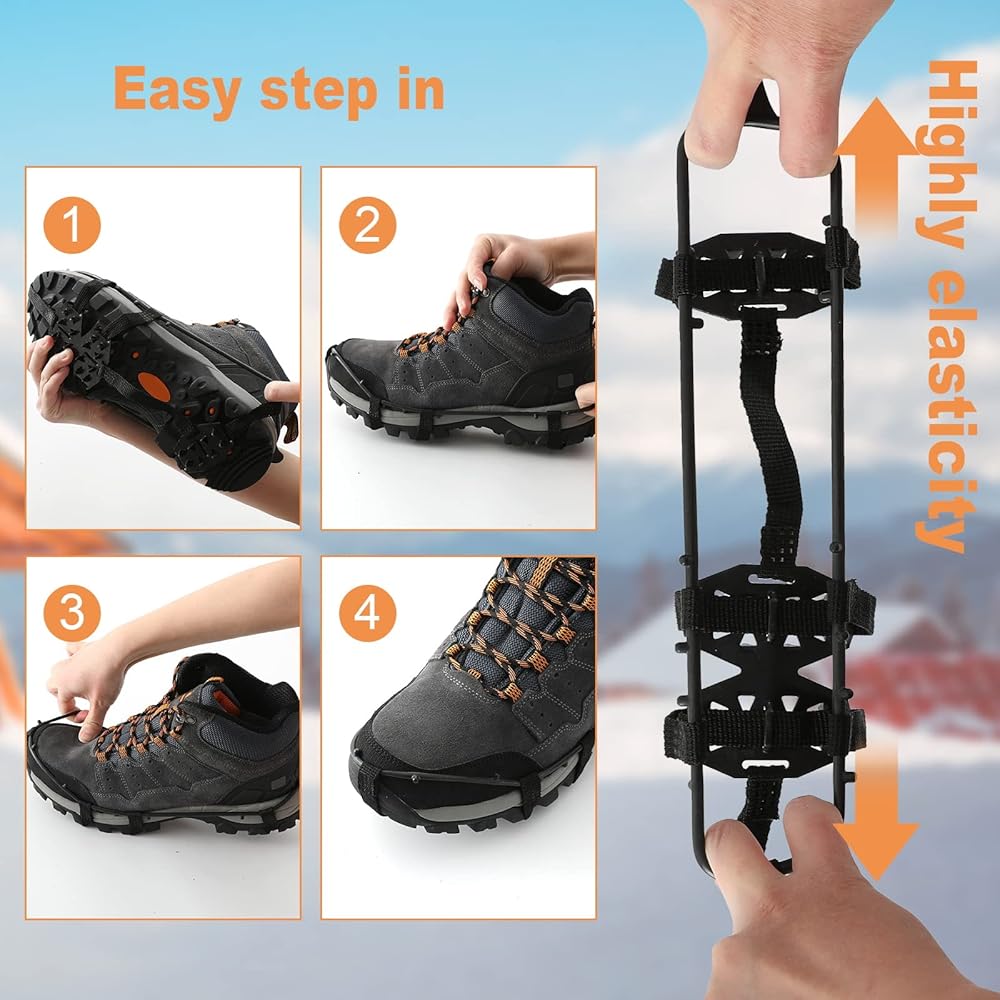 Easy step in

1

2

3

4

Highly elasticity