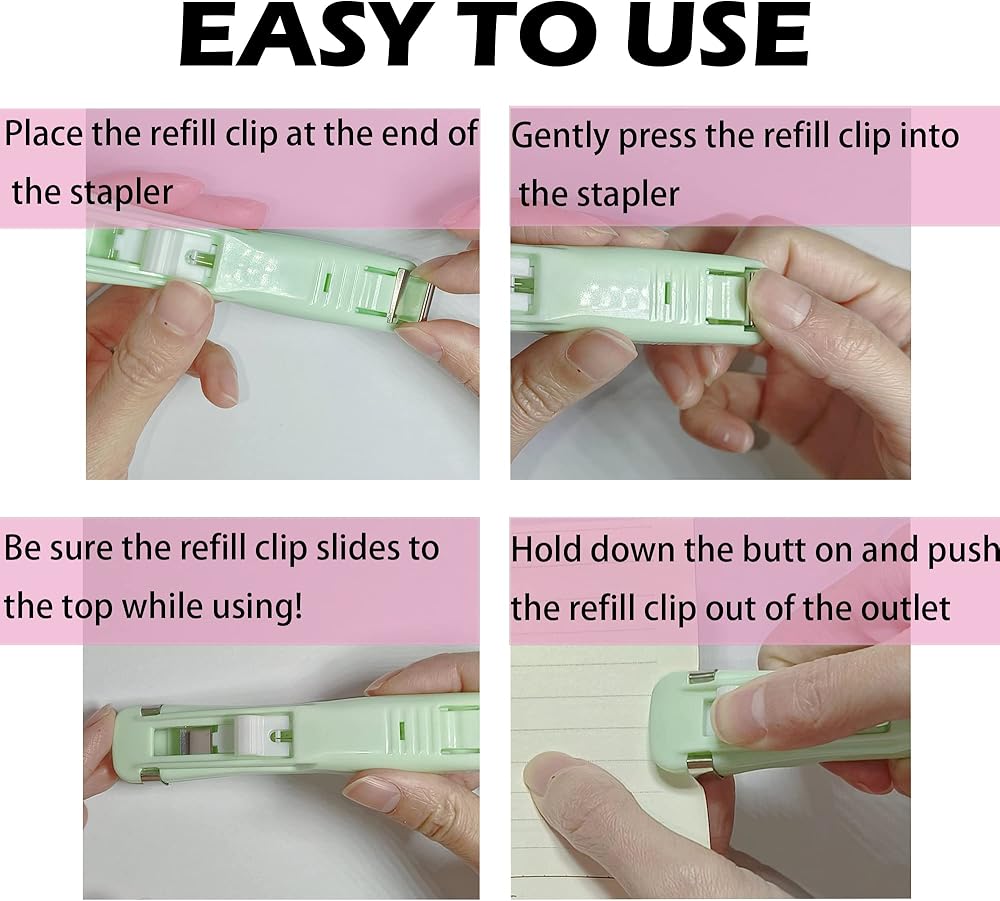 EASY TO USE

Place the refill clip at the end of the stapler

Gently press the refill clip into the stapler

Be sure the refill clip slides to the top while using!

Hold down the butt on and push the refill clip out of the outlet