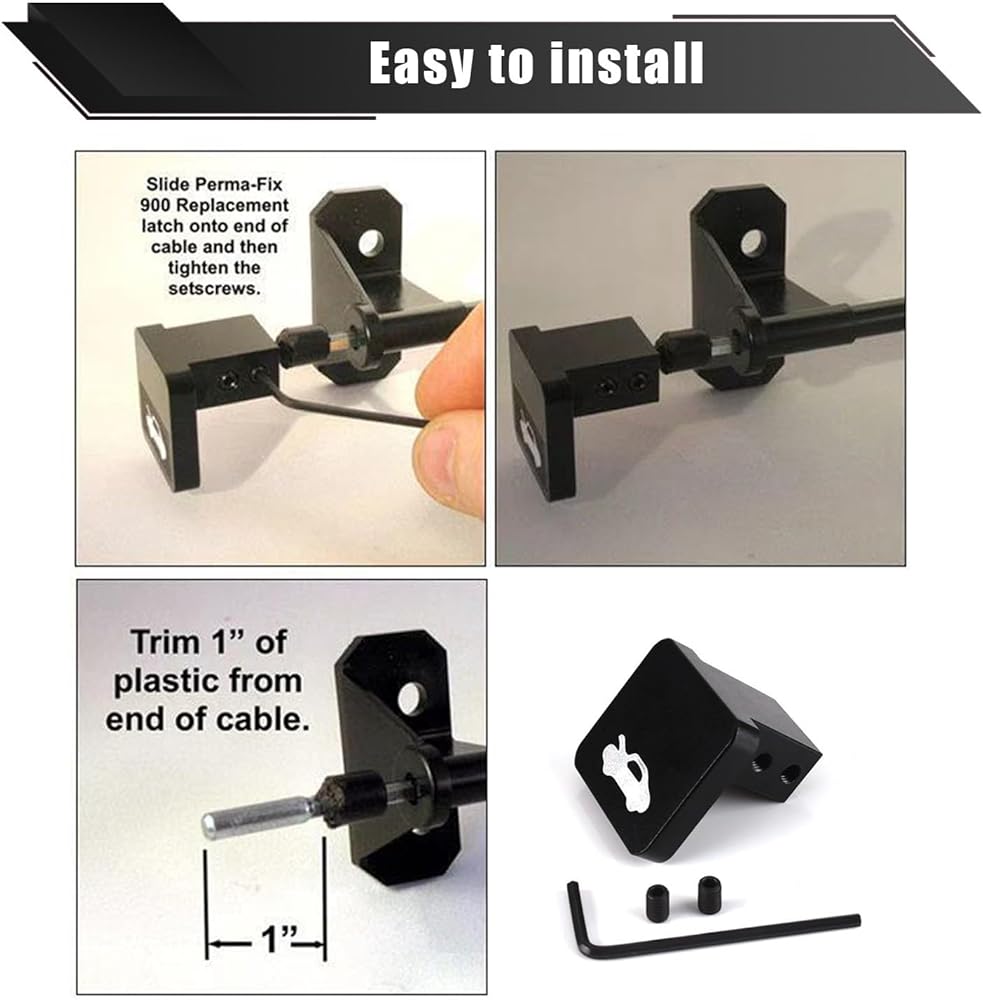 Easy to install

Slide Perma-Fix 900 Replacement latch onto end of cable and then tighten the setscrews.

Trim 1" of plastic from end of cable.

1"