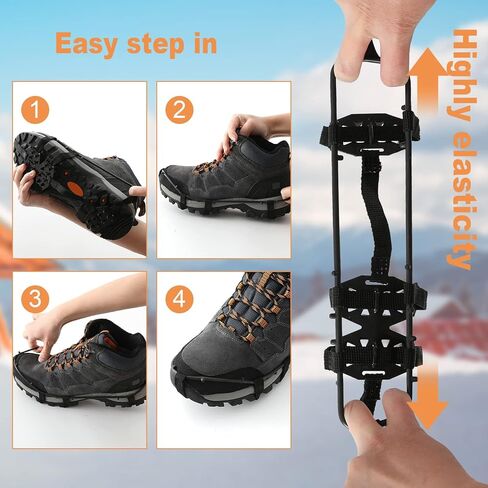 Easy step in

1

2

3

4

Highly elasticity