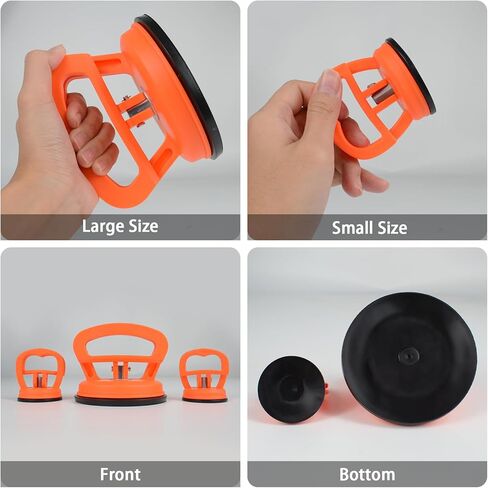 Large Size

Small Size

Front

Bottom