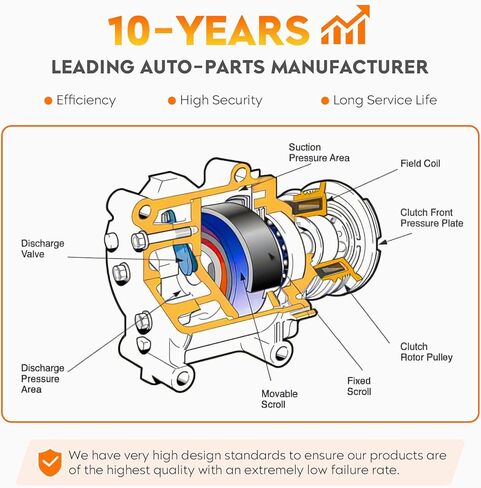 10-YEARS

LEADING AUTO-PARTS MANUFACTURER

Efficiency
High Security
Long Service Life

Suction Pressure Area

Field Coil

Clutch Front Pressure Plate

Discharge Valve

Clutch Rotor Pulley

Discharge Pressure Area

Fixed Scroll

Movable Scroll

We have very high design standards to ensure our products are of the highest quality with an extremely low failure rate.