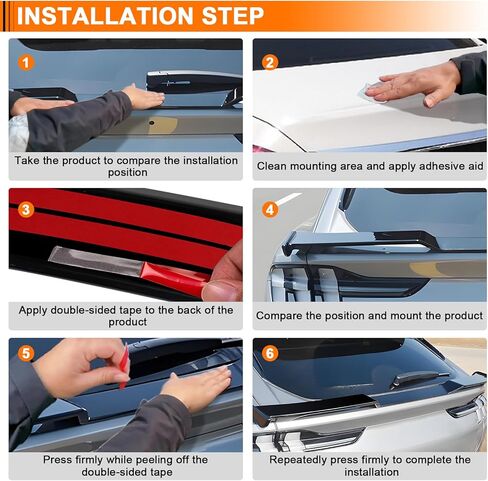 INSTALLATION STEP

1

Take the product to compare the installation position

2

Clean mounting area and apply adhesive aid

3

Apply double-sided tape to the back of the product

4

Compare the position and mount the product

5

Press firmly while peeling off the double-sided tape

6

Repeatedly press firmly to complete the installation