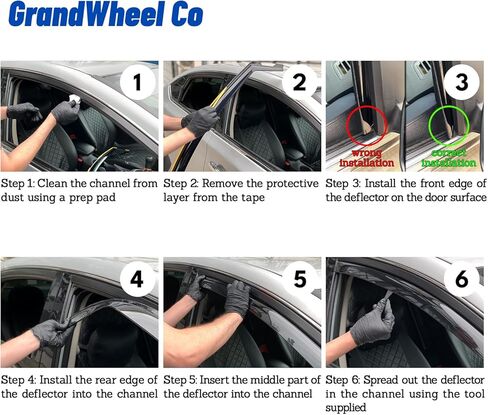 GrandWheel Co

1

Step 1: Clean the channel from dust using a prep pad

2

Step 2: Remove the protective layer from the tape

3

wrong installation

correct installation

Step 3: Install the front edge of the deflector on the door surface

4

Step 4: Install the rear edge of the deflector into the channel

5

Step 5: Insert the middle part of the deflector into the channel

6

Step 6: Spread out the deflector in the channel using the tool supplied