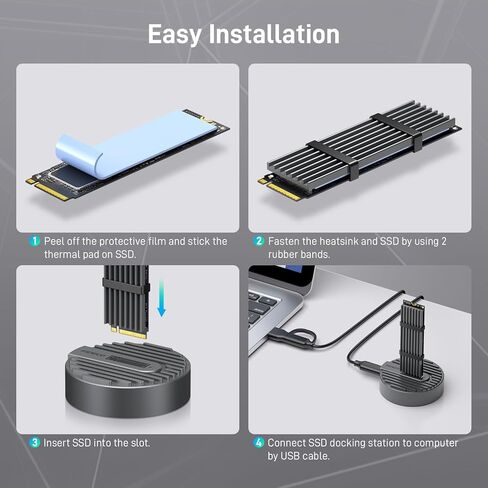 Easy Installation

1 Peel off the protective film and stick the thermal pad on SSD.

2 Fasten the heatsink and SSD by using 2 rubber bands.

3 Insert SSD into the slot.

4 Connect SSD docking station to computer by USB cable.