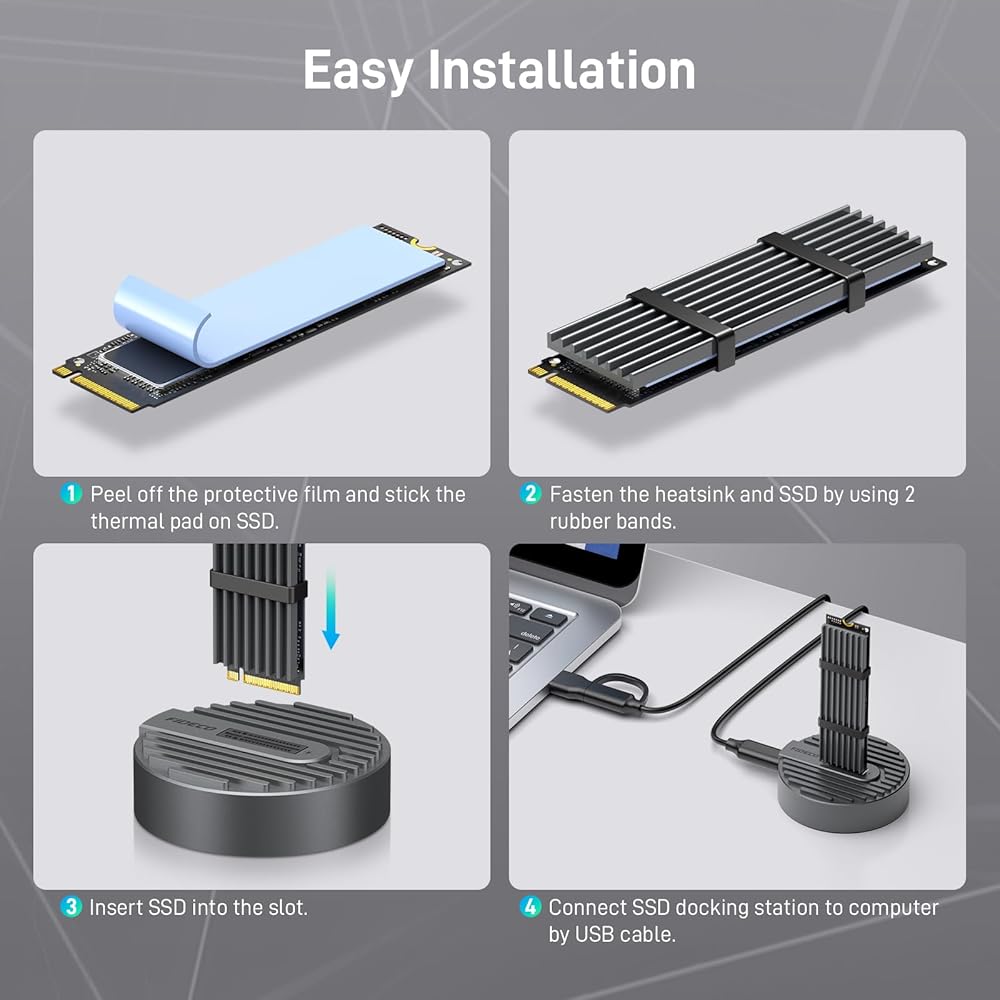 Easy Installation

1 Peel off the protective film and stick the thermal pad on SSD.

2 Fasten the heatsink and SSD by using 2 rubber bands.

FIDECO

3 Insert SSD into the slot.

delete

4 Connect SSD docking station to computer by USB cable.