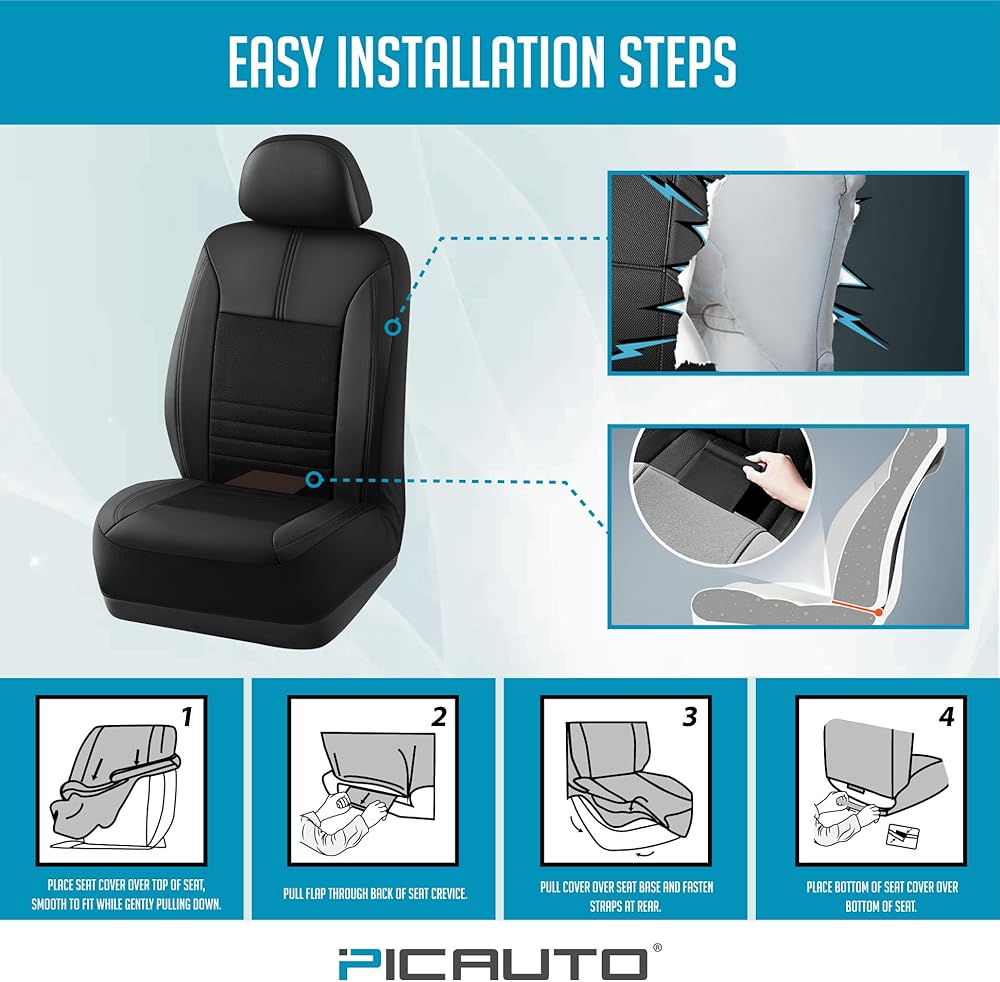 EASY INSTALLATION STEPS

1
PLACE SEAT COVER OVER TOP OF SEAT, SMOOTH TO FIT WHILE GENTLY PULLING DOWN.

2
PULL FLAP THROUGH BACK OF SEAT CREVICE.

3
PULL COVER OVER SEAT BASE AND FASTEN STRAPS AT REAR.

4
PLACE BOTTOM OF SEAT COVER OVER BOTTOM OF SEAT.

PICAUTO®