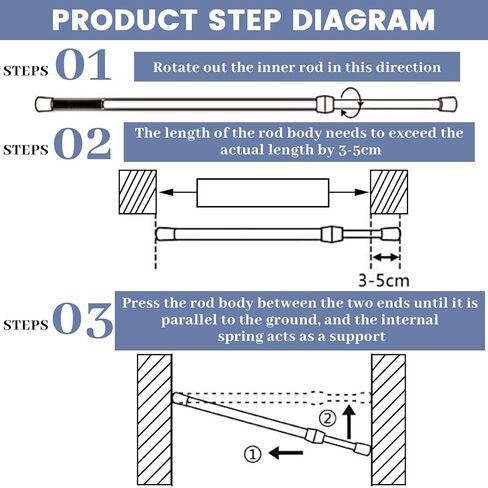 PRODUCT STEP DIAGRAM

STEPS 01

Rotate out the inner rod in this direction

STEPS 02

The length of the rod body needs to exceed the actual length by 3-5cm

3-5cm

STEPS 03

Press the rod body between the two ends until it is parallel to the ground, and the internal spring acts as a support

②

①