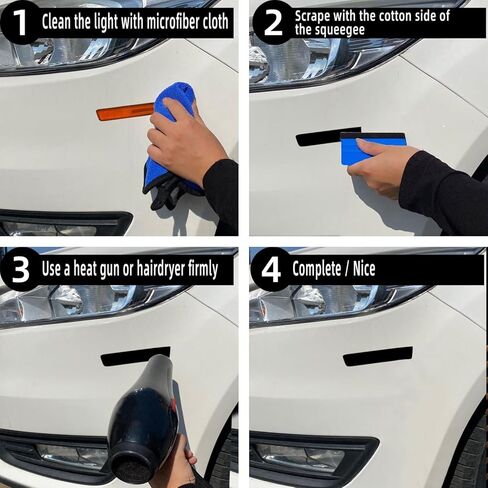 1 Clean the light with microfiber cloth

2 Scrape with the cotton side of the squeegee

3 Use a heat gun or hairdryer firmly

4 Complete / Nice