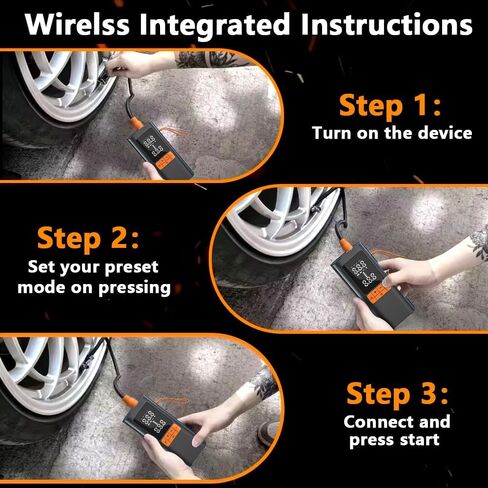 Wirelss Integrated Instructions

Step 1:
Turn on the device

Step 2:
Set your preset mode on pressing

Step 3:
Connect and press start