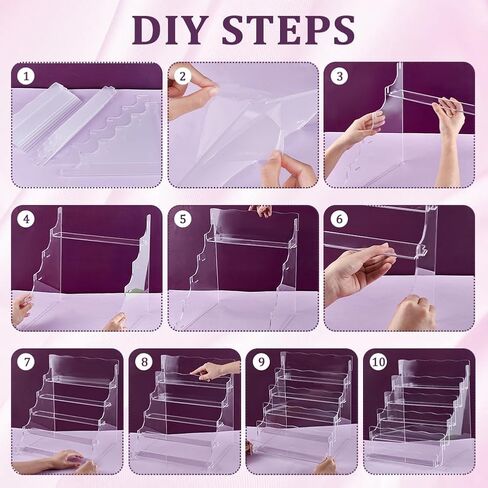 DIY STEPS

1

2

3

4

5

6

7

8

9

10