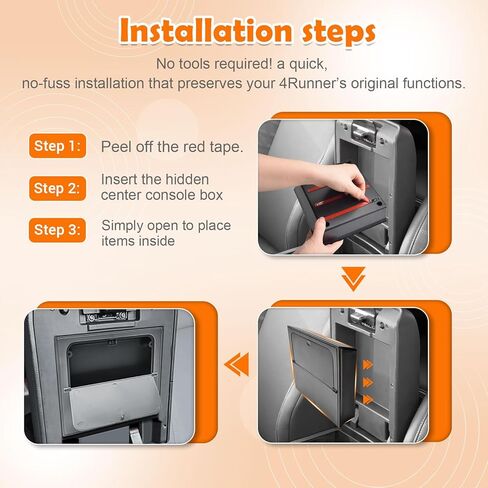 Installation steps

No tools required! a quick, no-fuss installation that preserves your 4Runner's original functions.

Step 1: Peel off the red tape.

Step 2: Insert the hidden center console box

Step 3: Simply open to place items inside