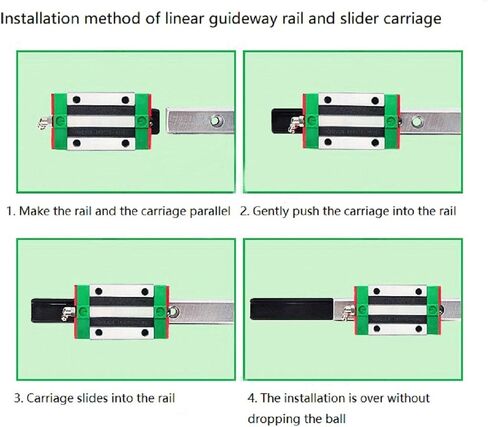 Installation method of linear guideway rail and slider carriage

1. Make the rail and the carriage parallel

2. Gently push the carriage into the rail

3. Carriage slides into the rail

4. The installation is over without dropping the ball