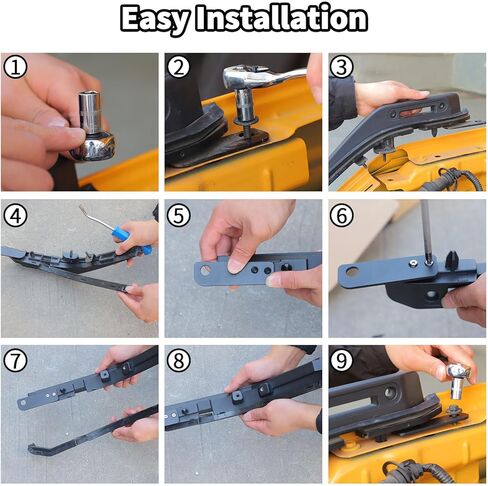 Easy Installation

①

②

③

④

⑤

⑥

⑦

⑧

⑨