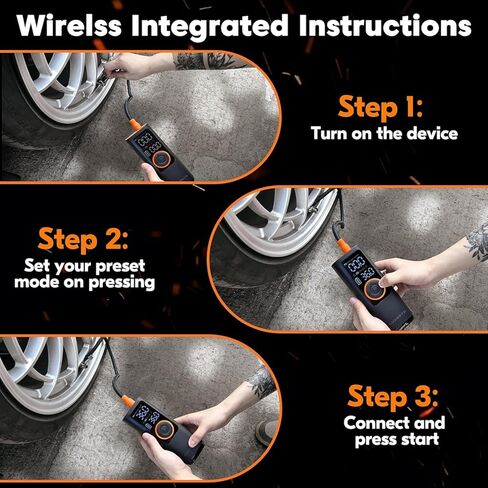 Wirelss Integrated Instructions

Step 1:
Turn on the device

Step 2:
Set your preset mode on pressing

Step 3:
Connect and press start