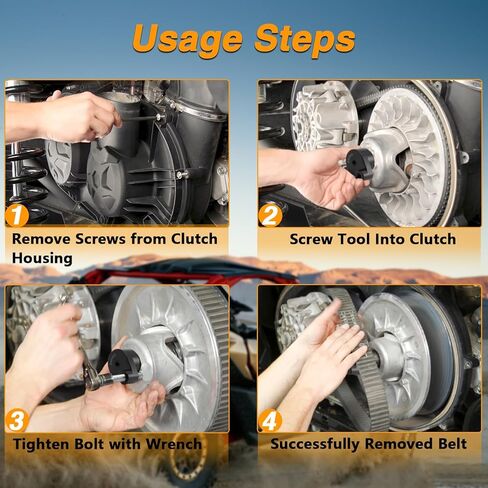 Usage Steps

1
Remove Screws from Clutch Housing

2
Screw Tool Into Clutch

3
Tighten Bolt with Wrench

4
Successfully Removed Belt