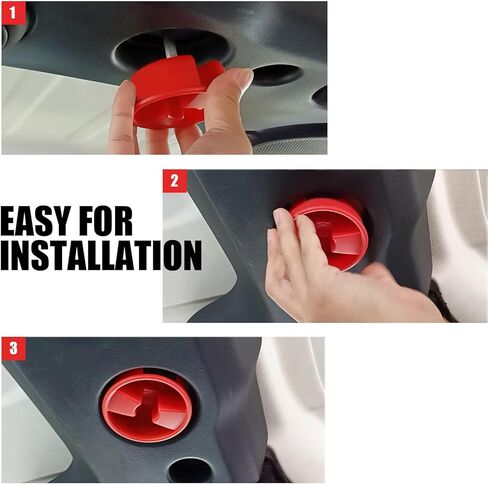 1

2

EASY FOR INSTALLATION

3