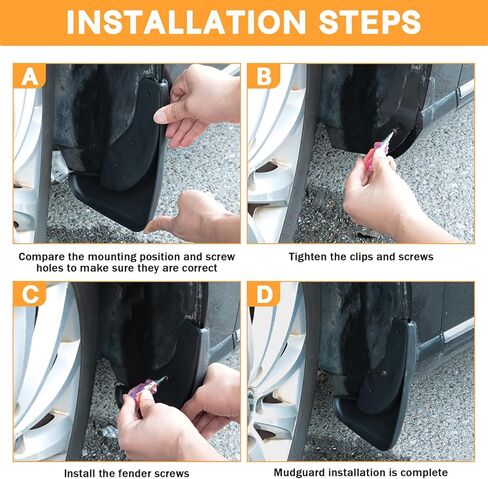 INSTALLATION STEPS

A

Compare the mounting position and screw holes to make sure they are correct

B

Tighten the clips and screws

C

Install the fender screws

D

Mudguard installation is complete