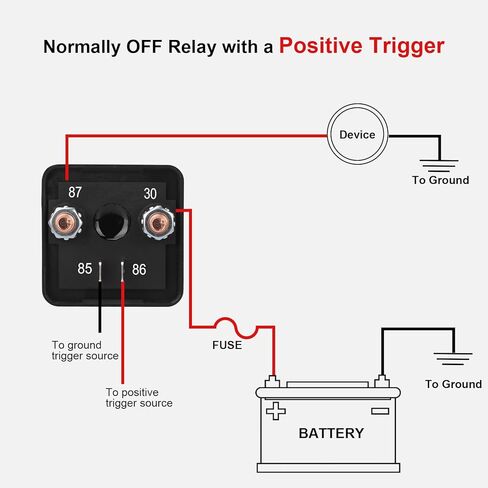 Normally OFF Relay with a Positive Trigger

Device

To Ground

87

30

85

86

To ground trigger source

To positive trigger source

FUSE

To Ground

BATTERY