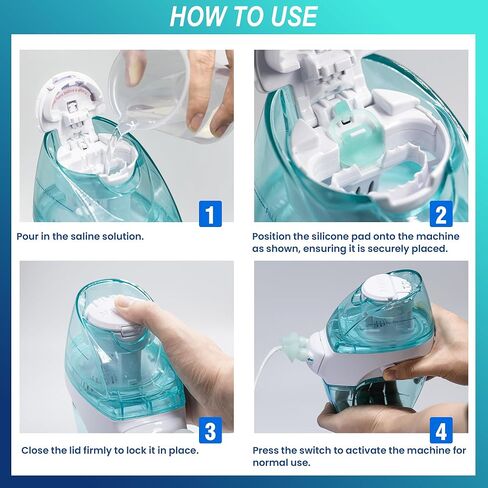 HOW TO USE

1

Pour in the saline solution.

2

Position the silicone pad onto the machine as shown, ensuring it is securely placed.

3

Close the lid firmly to lock it in place.

4

Press the switch to activate the machine for normal use.