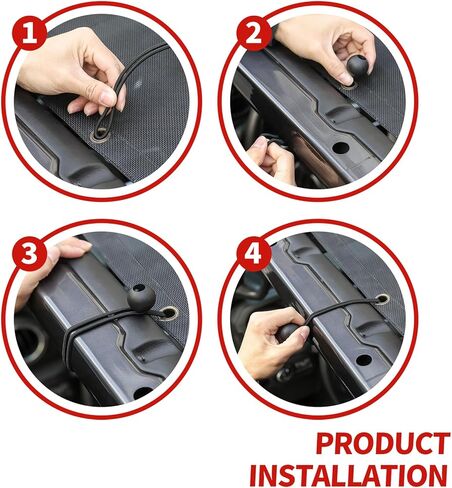 1

2

3

4

PRODUCT
INSTALLATION