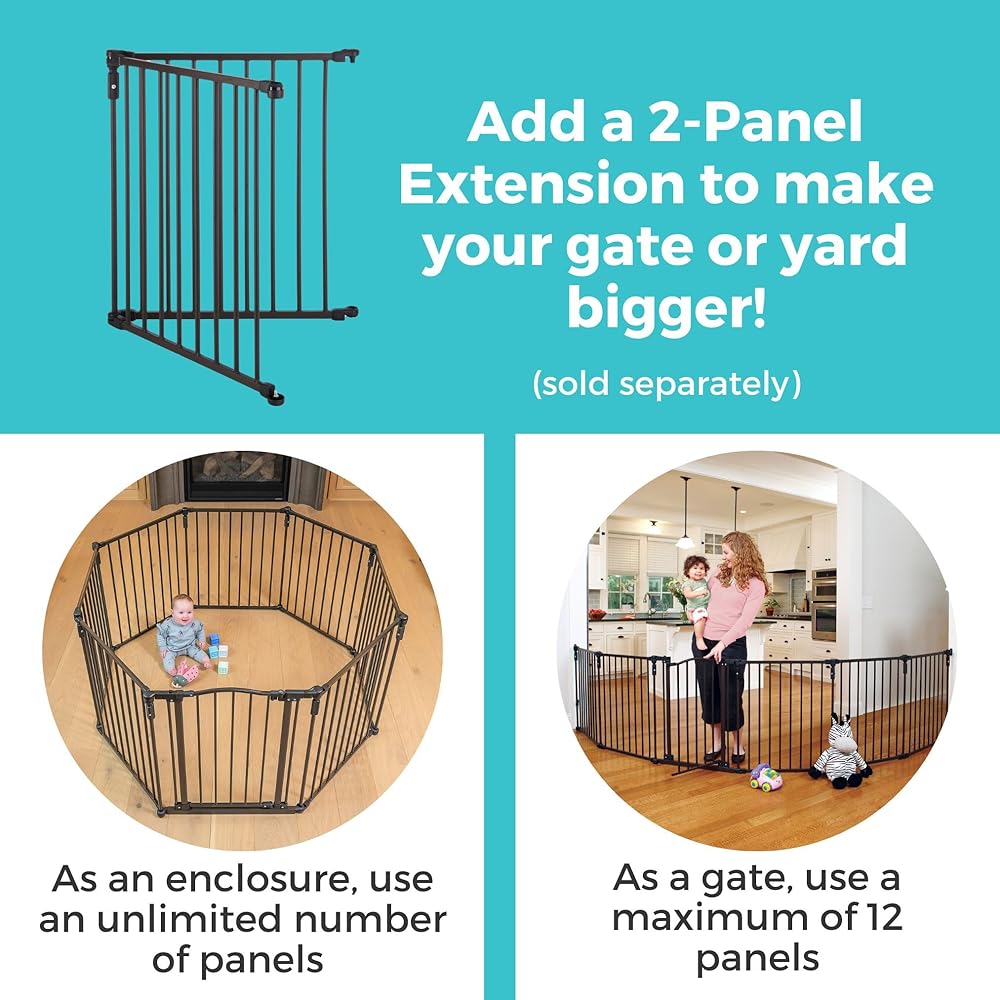 Add a 2-Panel Extension to make your gate or yard bigger!

(sold separately)

As an enclosure, use an unlimited number of panels

As a gate, use a maximum of 12 panels