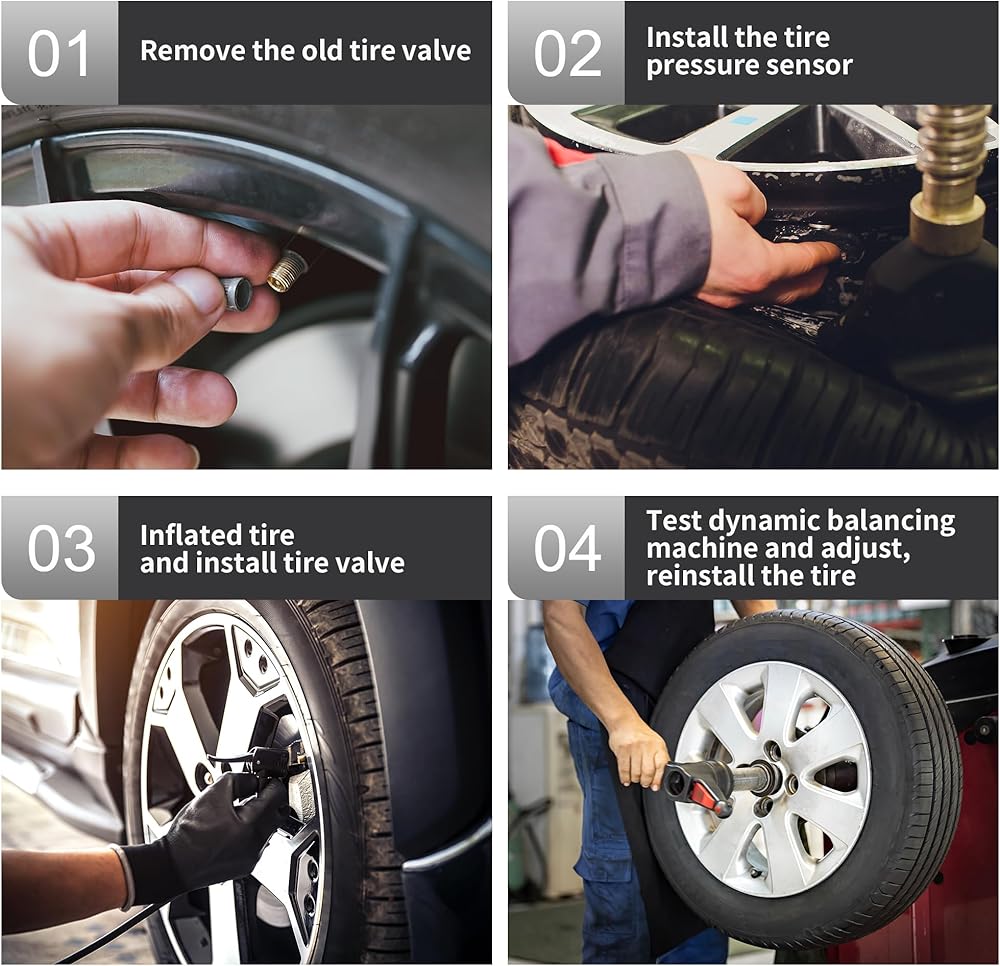 01 Remove the old tire valve

02 Install the tire pressure sensor

03 Inflated tire and install tire valve

04 Test dynamic balancing machine and adjust, reinstall the tire