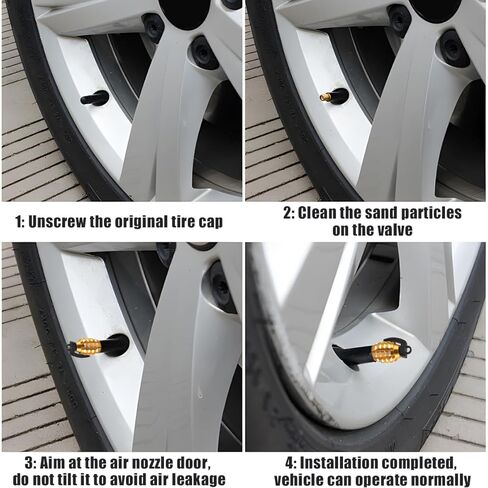 1: Unscrew the original tire cap

2: Clean the sand particles on the valve

3: Aim at the air nozzle door, do not tilt it to avoid air leakage

4: Installation completed, vehicle can operate normally