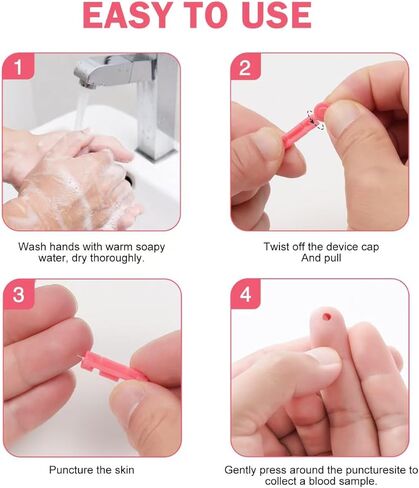 EASY TO USE

1

Wash hands with warm soapy water, dry thoroughly.

2

Twist off the device cap And pull

3

Puncture the skin

4

Gently press around the puncturesite to collect a blood sample.