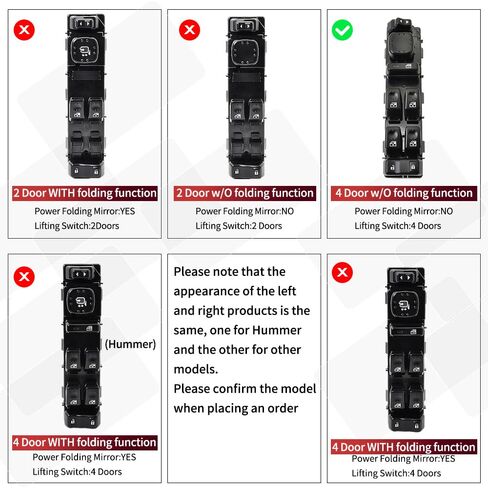 2 Door WITH folding function
Power Folding Mirror:YES
Lifting Switch:2Doors

2 Door w/O folding function
Power Folding Mirror:NO
Lifting Switch:2 Doors

4 Door w/O folding function
Power Folding Mirror:NO
Lifting Switch:4 Doors

(Hummer)

4 Door WITH folding function
Power Folding Mirror:YES
Lifting Switch:4 Doors

Please note that the appearance of the left and right products is the same, one for Hummer and the other for other models.
Please confirm the model when placing an order

4 Door WITH folding function
Power Folding Mirror:YES
Lifting Switch:4 Doors