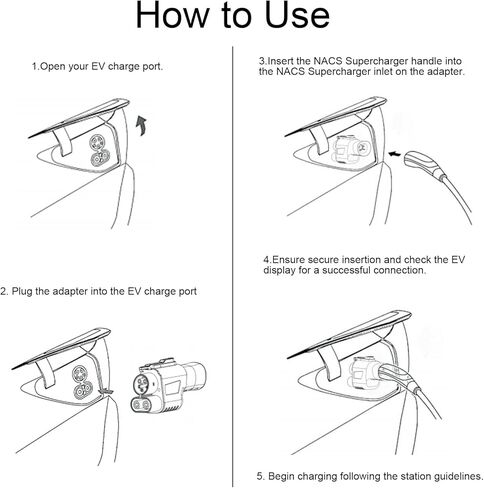 How to Use

1.Open your EV charge port.

2. Plug the adapter into the EV charge port

3.Insert the NACS Supercharger handle into the NACS Supercharger inlet on the adapter.

4.Ensure secure insertion and check the EV display for a successful connection.

5. Begin charging following the station guidelines.