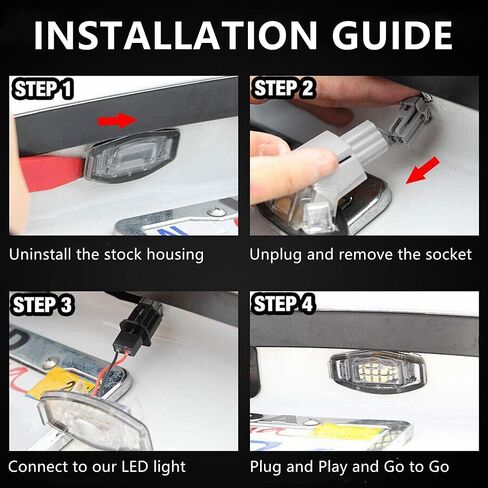 INSTALLATION GUIDE

STEP 1

Uninstall the stock housing

STEP 2

Unplug and remove the socket

STEP 3

Connect to our LED light

STEP 4

Plug and Play and Go to Go