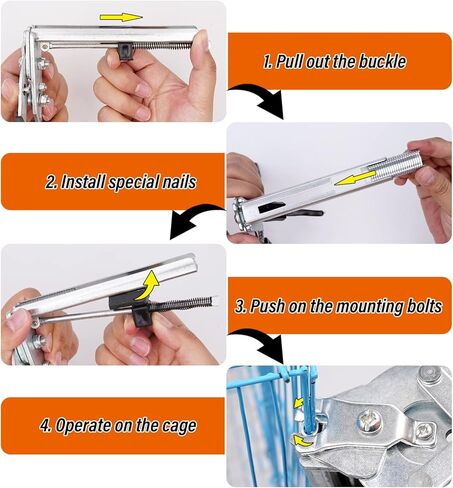 1. Pull out the buckle

2. Install special nails

3. Push on the mounting bolts

4. Operate on the cage