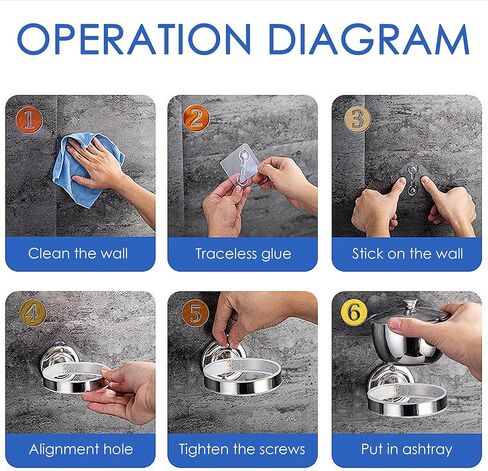 OPERATION DIAGRAM

1
Clean the wall

2
Traceless glue

3
Stick on the wall

4
Alignment hole

5
Tighten the screws

6
Put in ashtray