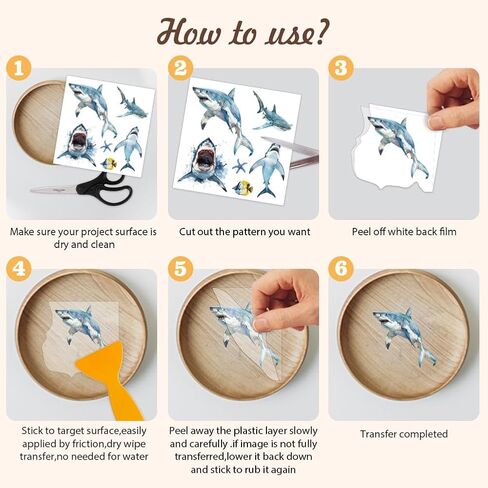 How to use?

1

Make sure your project surface is dry and clean

2

Cut out the pattern you want

3

Peel off white back film

4

Stick to target surface,easily applied by friction,dry wipe transfer,no needed for water

5

Peel away the plastic layer slowly and carefully .if image is not fully transferred,lower it back down and stick to rub it again

6

Transfer completed